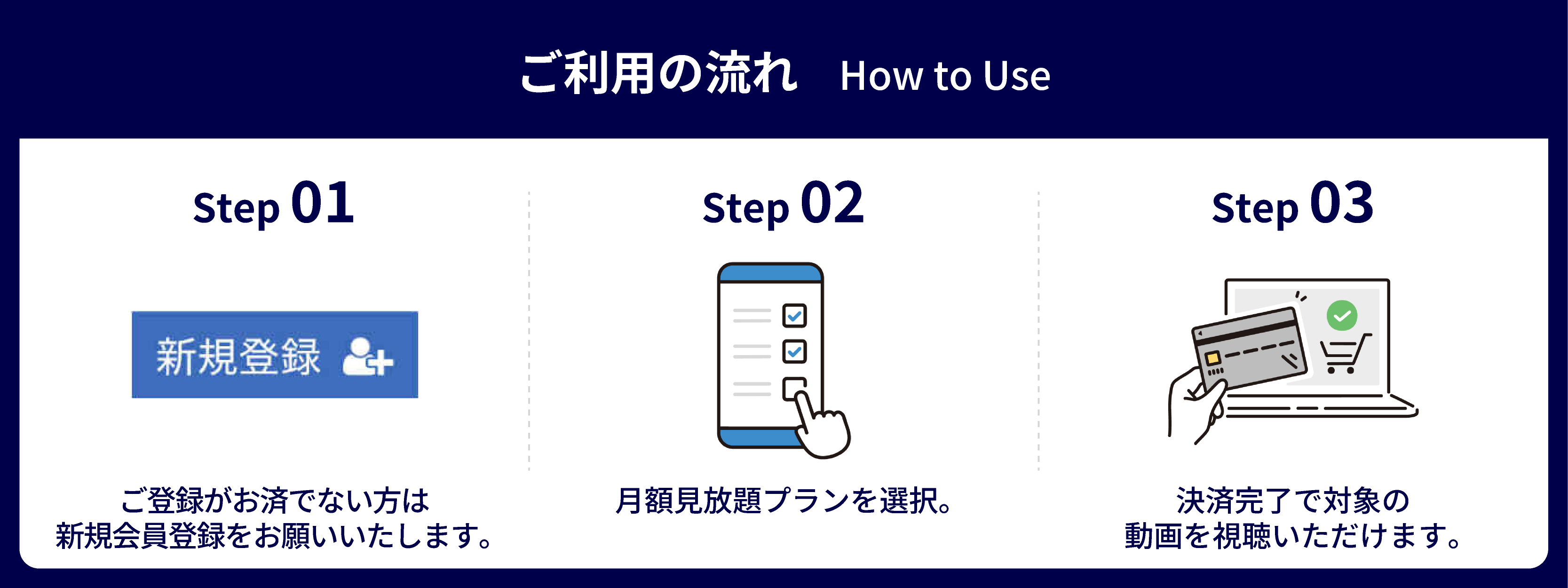 ご利用の流れ How to Use

Step 01

新規登録

ご登録がお済でない方は
新規会員登録をお願いいたします。

Step 02

月額見放題プランを選択。

Step 03

決済完了で対象の
動画を視聴いただけます。